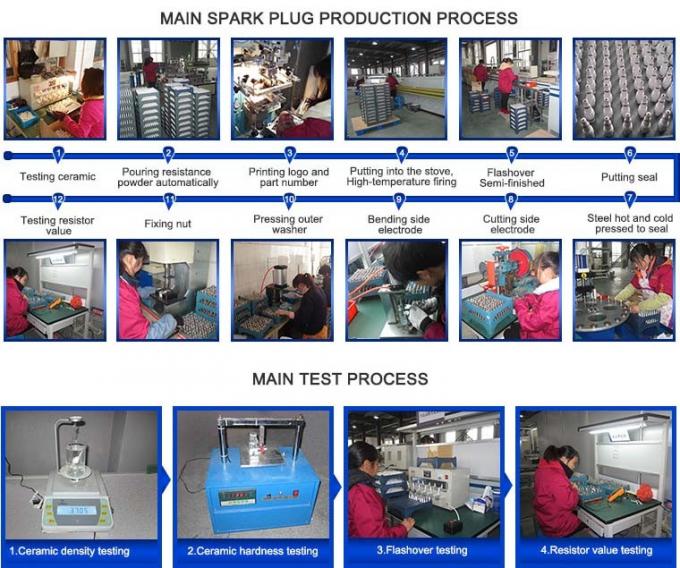 MAIN SPARK PLUG PRODUCTION PROCESS

1
Testing ceramic

2
Pouring resistance powder automatically

3
Printing logo and part number

4
Putting into the stove, High-temperature firing

5
Flashover Semi-finished

6
Putting seal

12
Testing resistor value

11
Fixing nut

10
Pressing outer washer

9
Bending side electrode

8
Cutting side electrode

7
Steel hot and cold pressed to seal

MAIN TEST PROCESS

1.Ceramic density testing

2.Ceramic hardness testing

3.Flashover testing

4.Resistor value testing